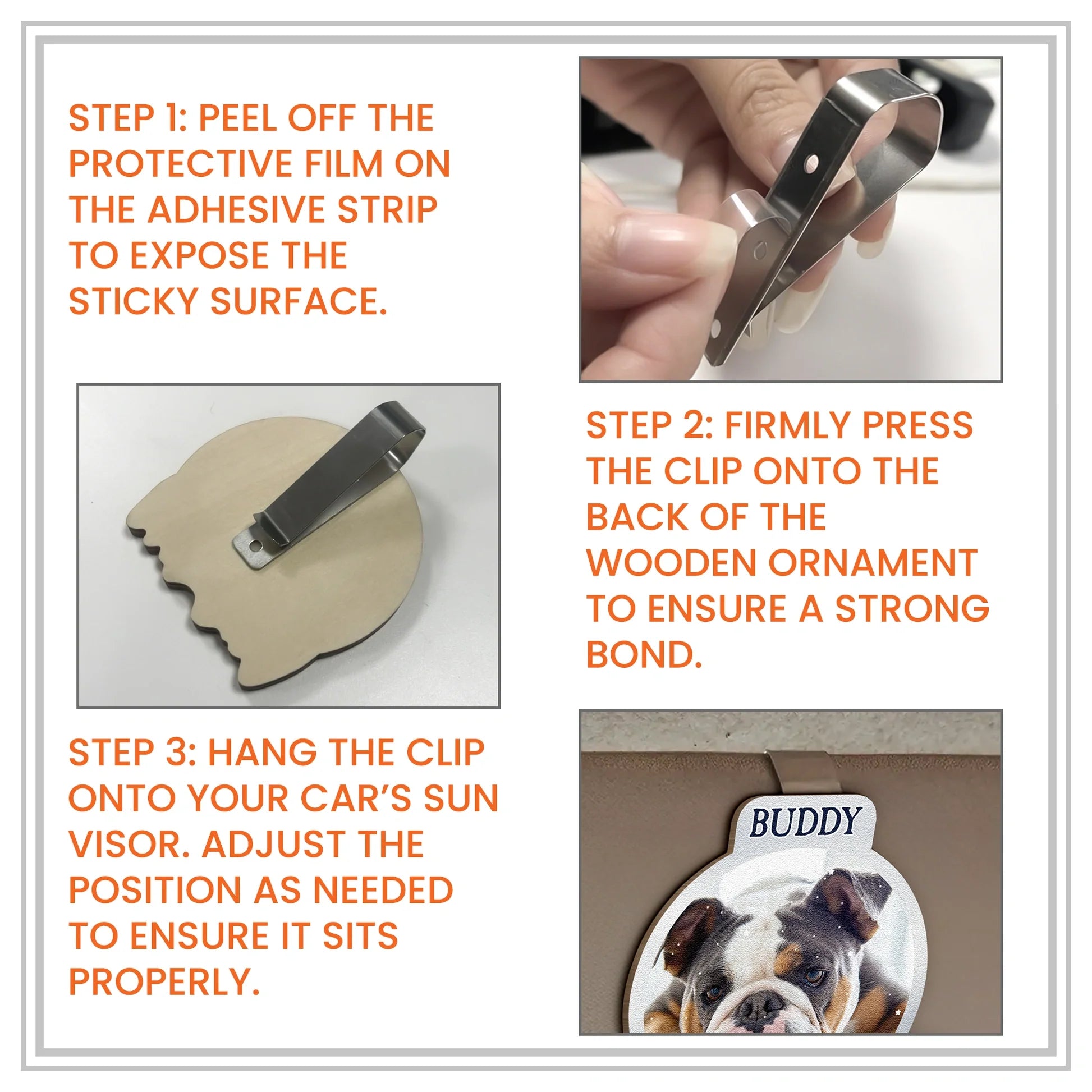 STEP 1: PEEL OFF THE PROTECTIVE FILM ON THE ADHESIVE STRIP TO EXPOSE THE STICKY SURFACE.

STEP 2: FIRMLY PRESS THE CLIP ONTO THE BACK OF THE WOODEN ORNAMENT TO ENSURE A STRONG BOND.

STEP 3: HANG THE CLIP ONTO YOUR CAR'S SUN VISOR. ADJUST THE POSITION AS NEEDED TO ENSURE IT SITS PROPERLY.

BUDDY