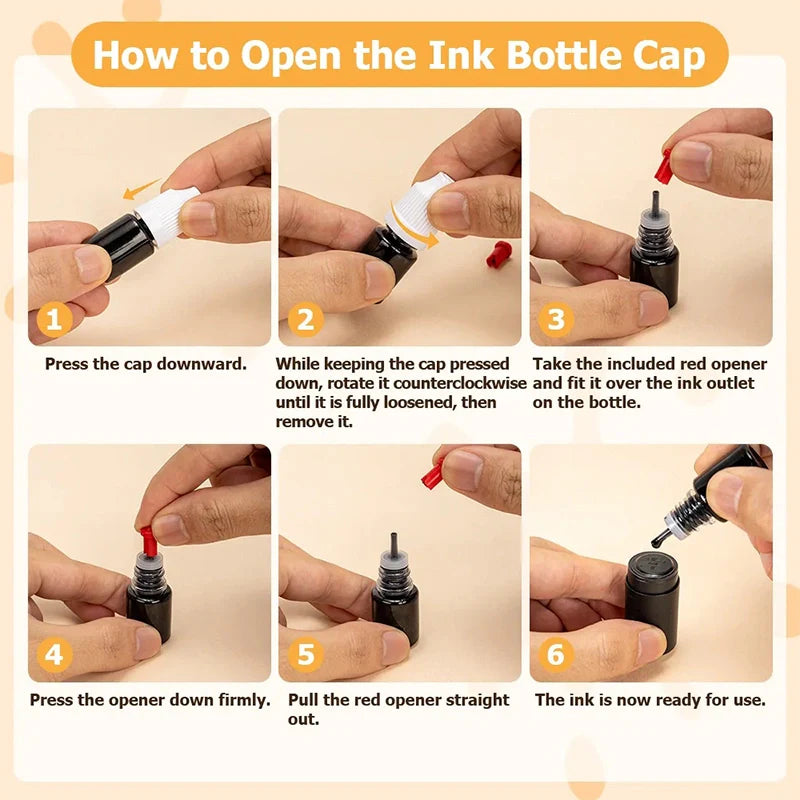 How to Open the Ink Bottle Cap

1

Press the cap downward.

2

While keeping the cap pressed down, rotate it counterclockwise until it is fully loosened, then remove it.

3

Take the included red opener and fit it over the ink outlet on the bottle.

4

Press the opener down firmly.

5

Pull the red opener straight out.

6

The ink is now ready for use.